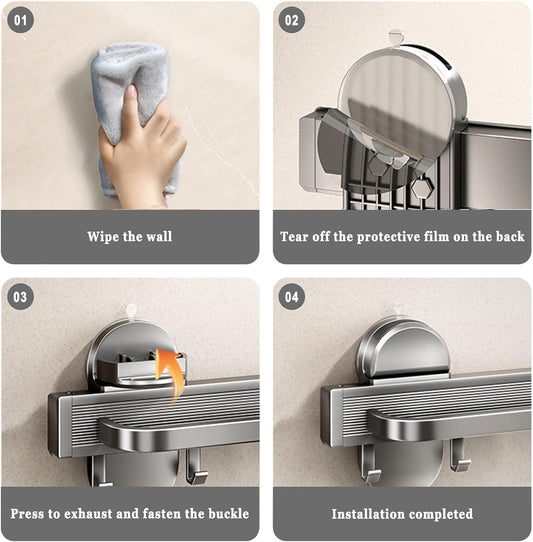 01

Wipe the wall

02

Tear off the protective film on the back

03

Press to exhaust and fasten the buckle

04

Installation completed