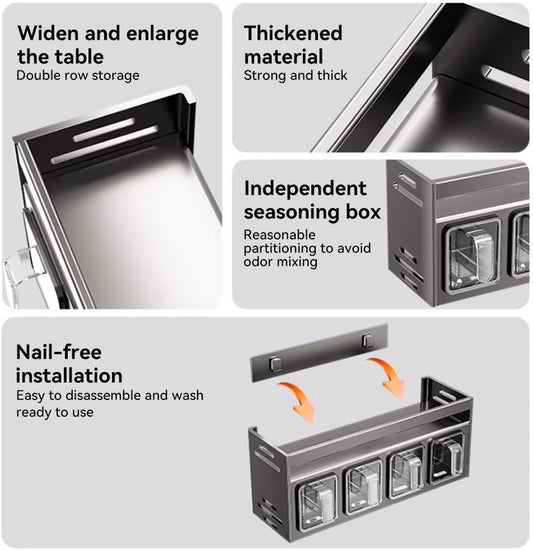 Widen and enlarge the table
Double row storage

Thickened material
Strong and thick

Independent seasoning box
Reasonable partitioning to avoid odor mixing

Nail-free installation
Easy to disassemble and wash ready to use